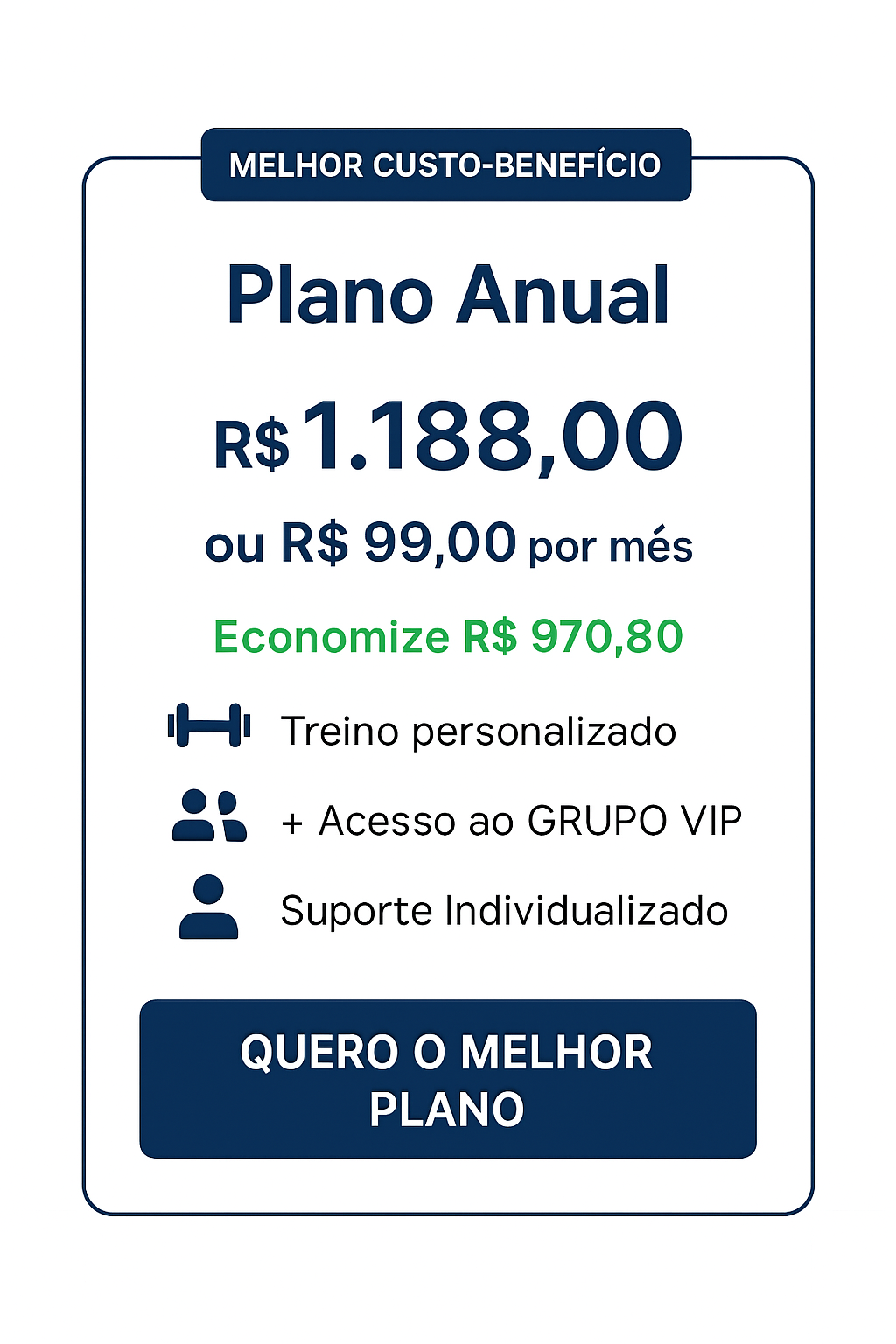 MELHOR CUSTO-BENEFÍCIO

Plano Anual

R$ 1.188,00

ou R$ 99,00 por més

Economize R$ 970,80

Treino personalizado

+ Acesso ao GRUPO VIP

Suporte Individualizado

QUERO O MELHOR PLANO